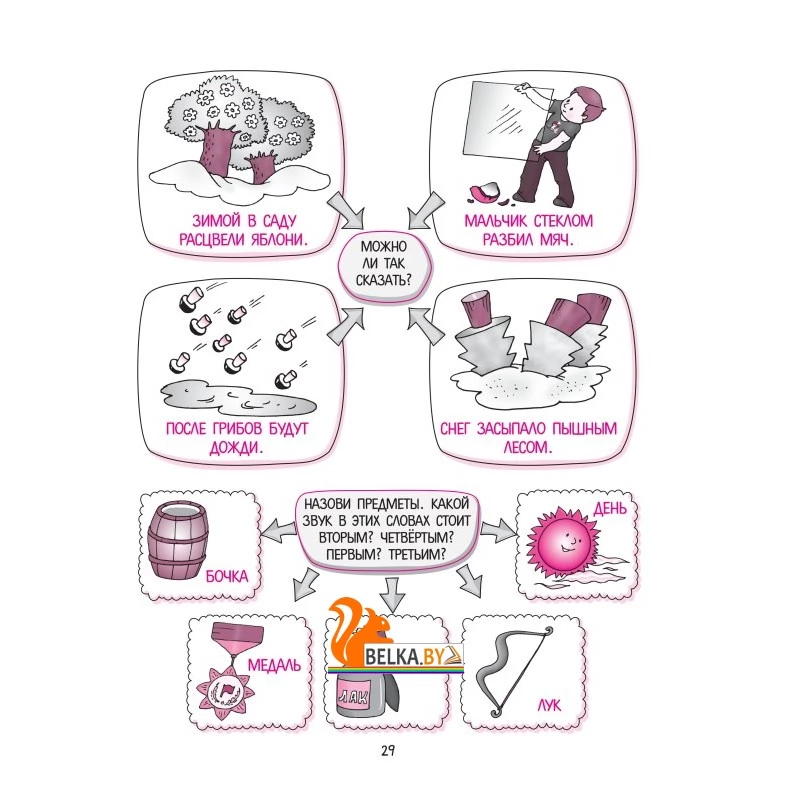 ЗИМОЙ В САДУ РАСЦВЕЛИ ЯБЛОНИ.

МАЛЬЧИК СТЕКЛОМ РАЗБИЛ МЯЧ.

МОЖНО ЛИ ТАК СКАЗАТЬ?

ПОСЛЕ ГРИБОВ БУДУТ ДОЖДИ.

СНЕГ ЗАСЫПАЛО ПЫШНЫМ ЛЕСОМ.

НАЗОВИ ПРЕДМЕТЫ. КАКОЙ ЗВУК В ЭТИХ СЛОВАХ СТОИТ ВТОРЫМ? ЧЕТВЁРТЫМ? ПЕРВЫМ? ТРЕТЬИМ?

БОЧКА

ДЕНЬ

МЕДАЛЬ

BELKA.BY

ЛАК

ЛУК

29