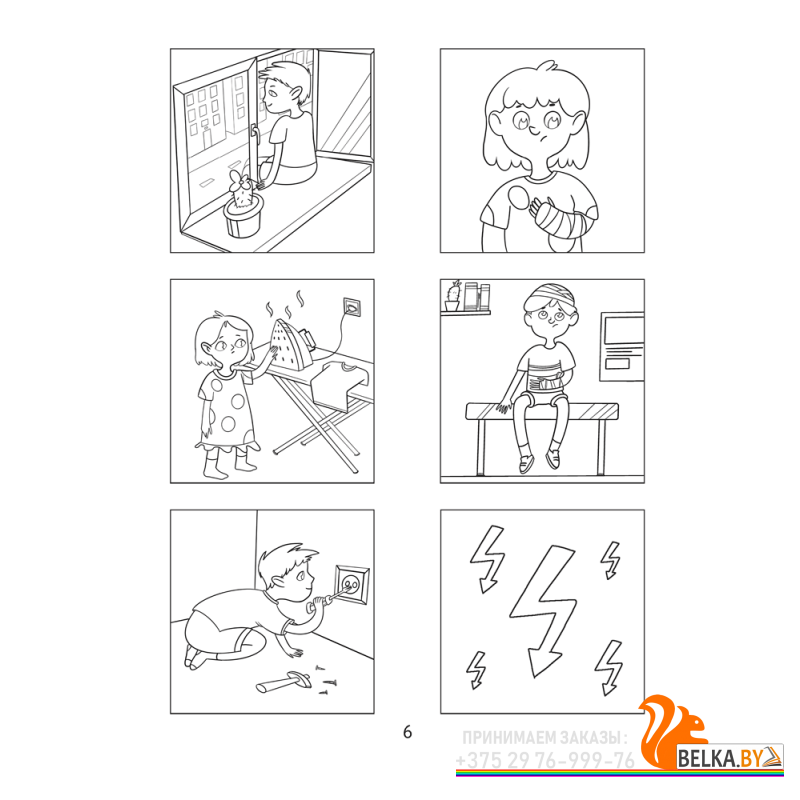 6

ПРИНИМАЕМ ЗАКАЗЫ:
+375 29 76-999-76

BELKA.BY